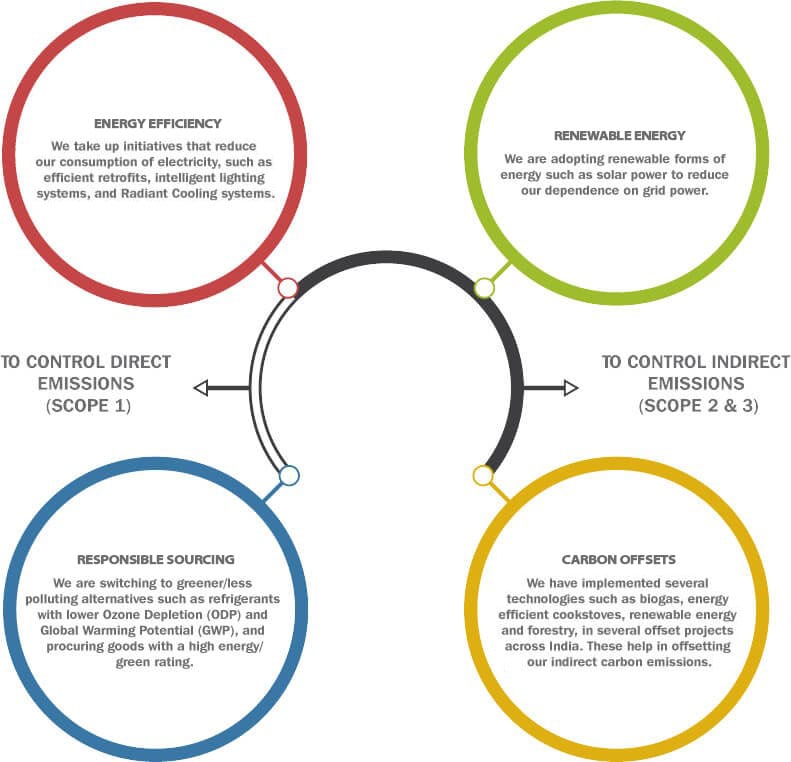 ENERGY EFFICIENCY

We take up initiatives that reduce our consumption of electricity, such as efficient retrofits, intelligent lighting systems, and Radiant Cooling systems.

RENEWABLE ENERGY

We are adopting renewable forms of energy such as solar power to reduce our dependence on grid power.

TO CONTROL DIRECT EMISSIONS (SCOPE 1)

TO CONTROL INDIRECT EMISSIONS (SCOPE 2 & 3)

RESPONSIBLE SOURCING

We are switching to greener/less polluting alternatives such as refrigerants with lower Ozone Depletion (ODP) and Global Warming Potential (GWP), and procuring goods with a high energy/ green rating.

CARBON OFFSETS

We have implemented several technologies such as biogas, energy efficient cookstoves, renewable energy and forestry, in several offset projects across India. These help in offsetting our indirect carbon emissions.