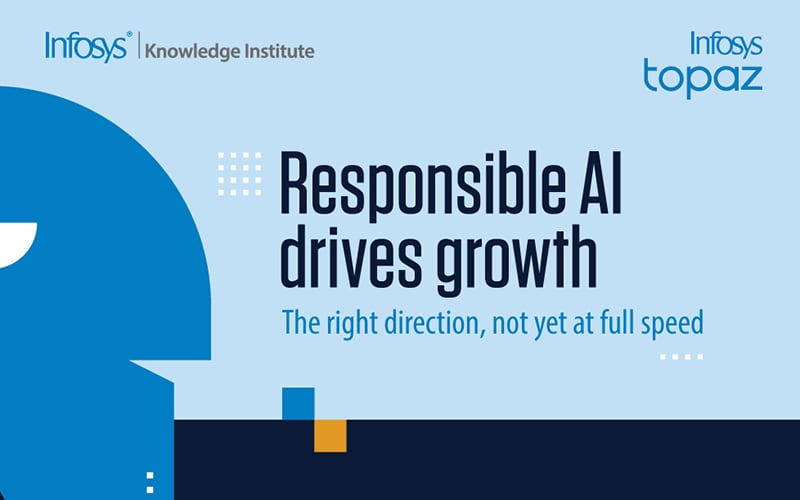 Infosys® | Knowledge Institute

Infosys
topaz

Responsible AI drives growth

The right direction, not yet at full speed