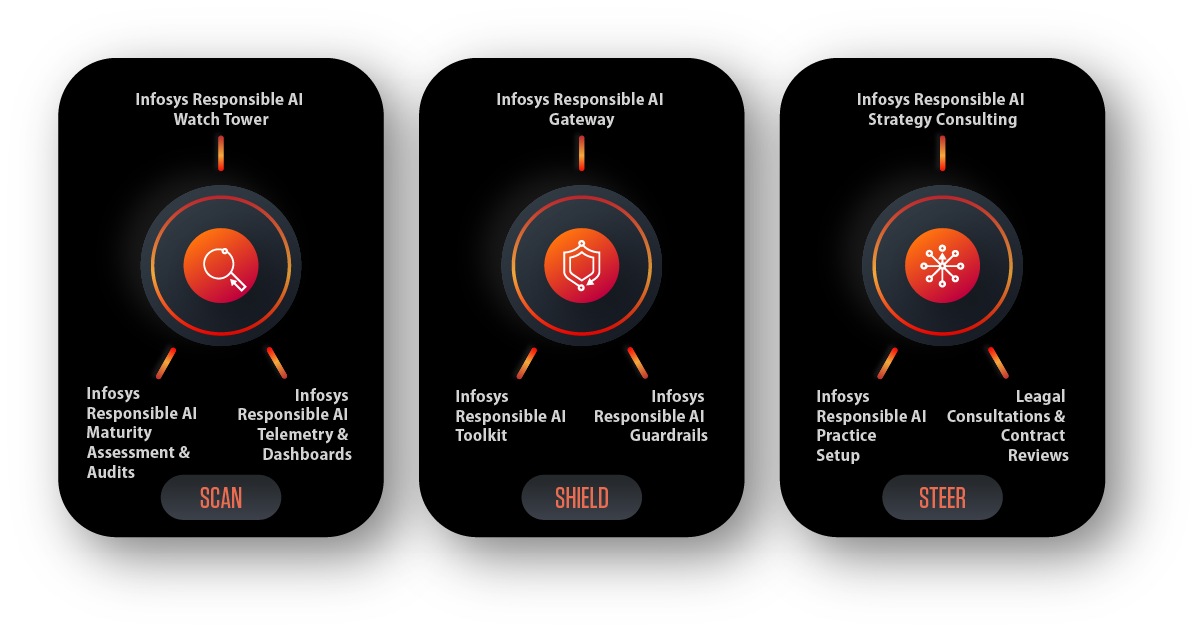 Infosys Responsible AI Watch Tower

Infosys Responsible AI Maturity Assessment & Audits

Infosys Responsible AI Telemetry & Dashboards

SCAN

Infosys Responsible AI Gateway

Infosys Responsible AI Toolkit

Infosys Responsible AI Guardrails

SHIELD

Infosys Responsible AI Strategy Consulting

Infosys Responsible AI Practice Setup

Leagal Consultations & Contract Reviews

STEER