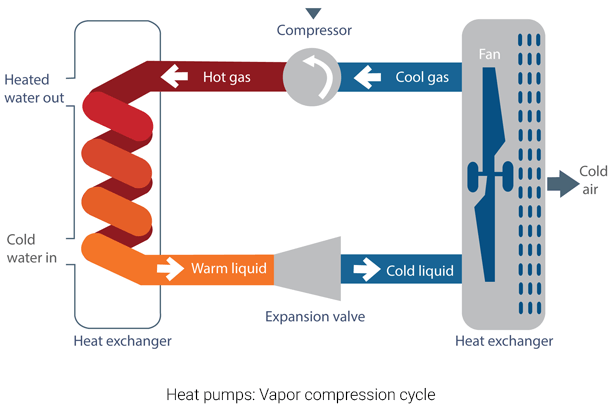 Compressor

Heated water out

Hot gas

Cool gas

Fan

Cold air

Cold water in

Warm liquid

Cold liquid

Expansion valve

Heat exchanger

Heat exchanger

Heat pumps: Vapor compression cycle